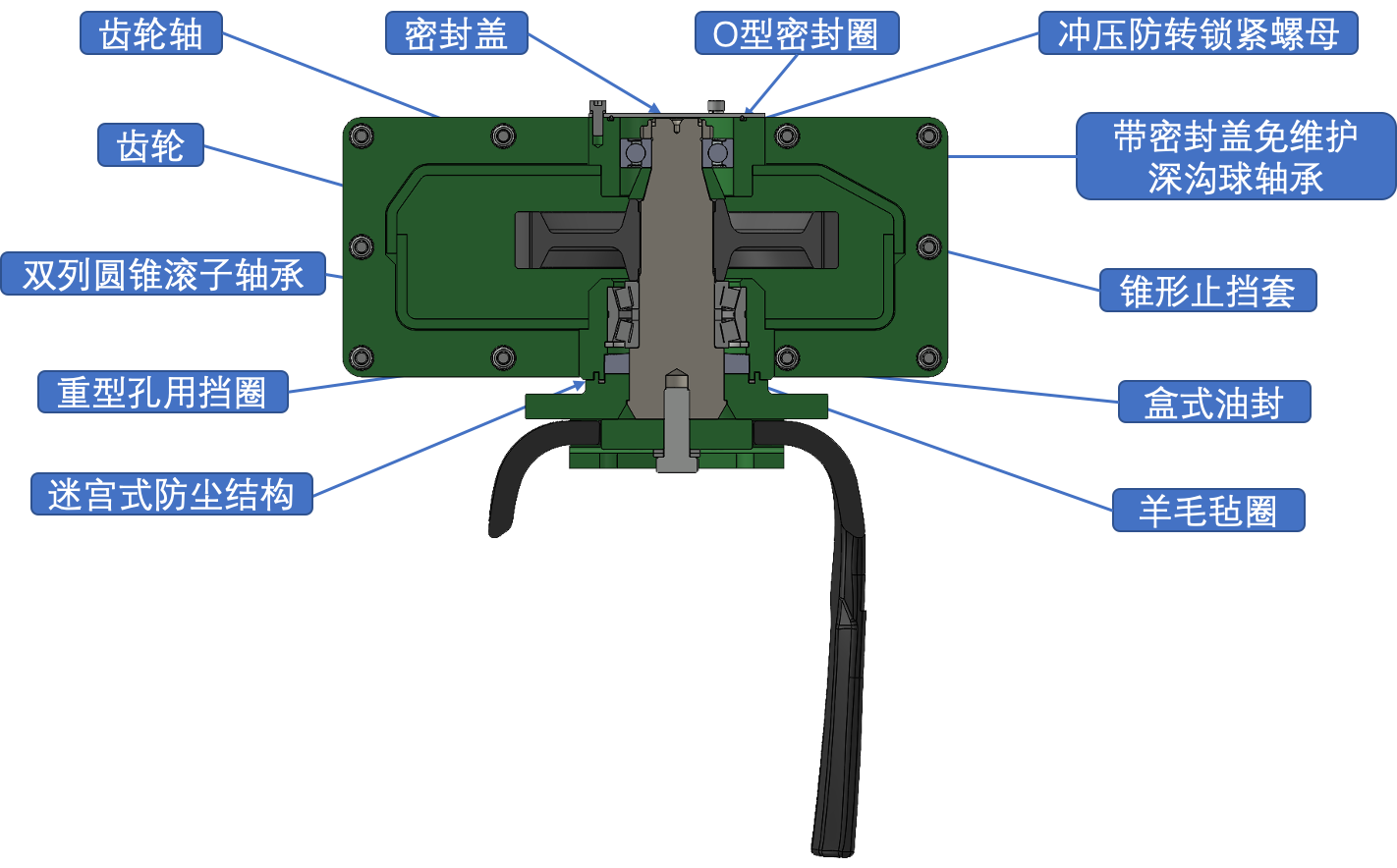 齿轮轴

密封盖

O型密封圈

冲压防转锁紧螺母

齿轮

带密封盖免维护深沟球轴承

双列圆锥滚子轴承

锥形止挡套

重型孔用挡圈

盒式油封

迷宫式防尘结构

羊毛毡圈